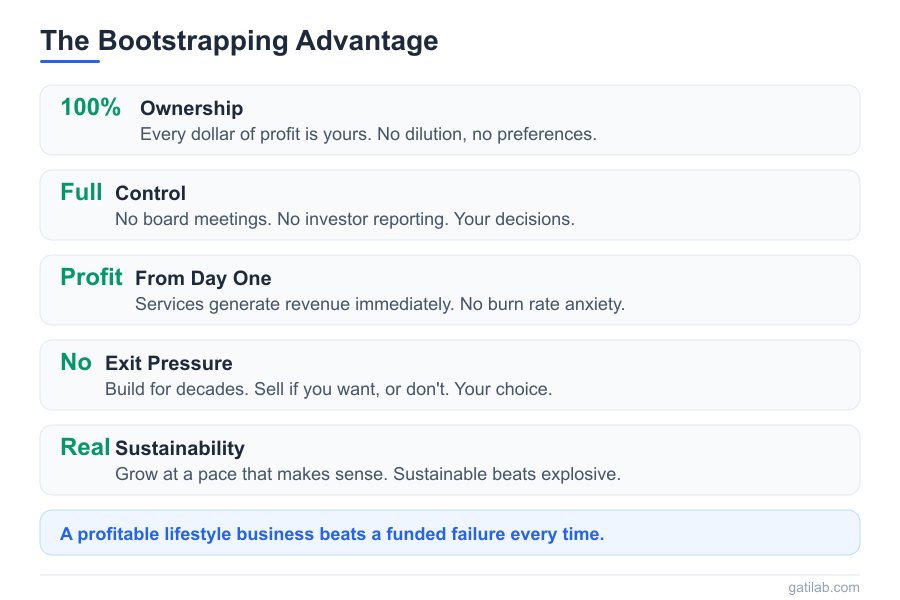 The Bootstrapping Advantage

100% Ownership
Every dollar of profit is yours. No dilution, no preferences.

Full Control
No board meetings. No investor reporting. Your decisions.

Profit From Day One
Services generate revenue immediately. No burn rate anxiety.

No Exit Pressure
Build for decades. Sell if you want, or don't. Your choice.

Real Sustainability
Grow at a pace that makes sense. Sustainable beats explosive.

A profitable lifestyle business beats a funded failure every time.

gatilab.com