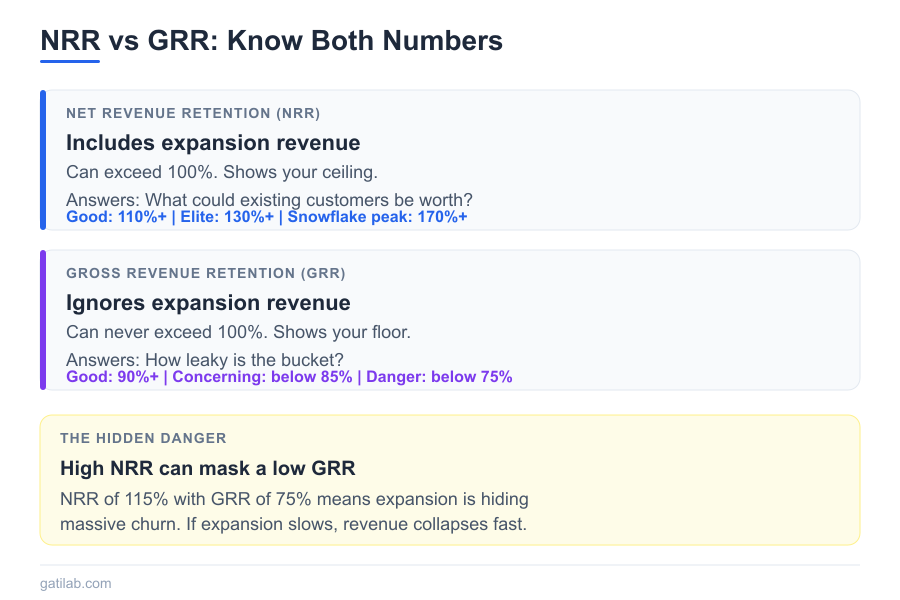 NRR vs GRR: Know Both Numbers

NET REVENUE RETENTION (NRR)

Includes expansion revenue

Can exceed 100%. Shows your ceiling.

Answers: What could existing customers be worth?

Good: 110%+ | Elite: 130%+ | Snowflake peak: 170%+

GROSS REVENUE RETENTION (GRR)

Ignores expansion revenue

Can never exceed 100%. Shows your floor.

Answers: How leaky is the bucket?

Good: 90%+ | Concerning: below 85% | Danger: below 75%

THE HIDDEN DANGER

High NRR can mask a low GRR

NRR of 115% with GRR of 75% means expansion is hiding massive churn. If expansion slows, revenue collapses fast.

gatilab.com