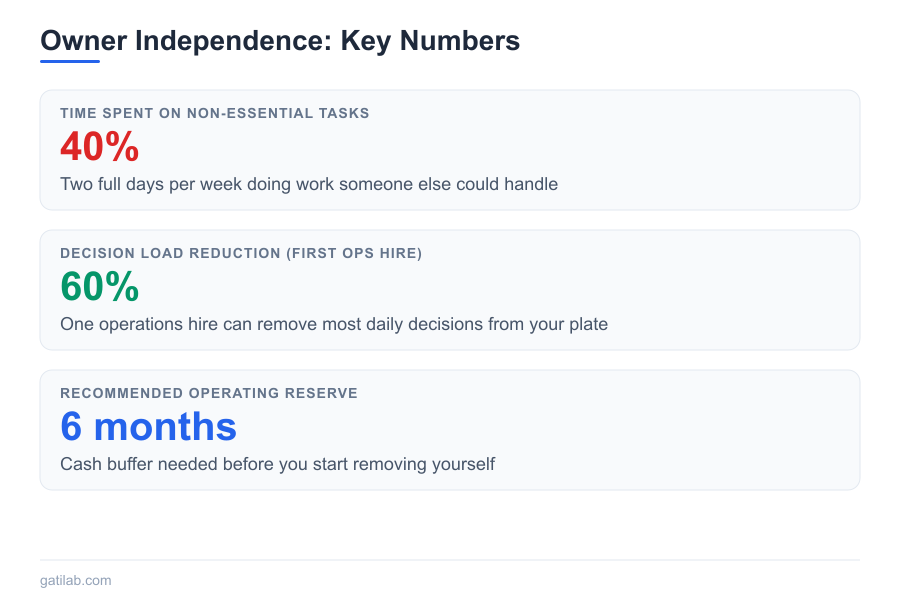 Owner Independence: Key Numbers

TIME SPENT ON NON-ESSENTIAL TASKS

40%

Two full days per week doing work someone else could handle

DECISION LOAD REDUCTION (FIRST OPS HIRE)

60%

One operations hire can remove most daily decisions from your plate

RECOMMENDED OPERATING RESERVE

6 months

Cash buffer needed before you start removing yourself

gatilab.com